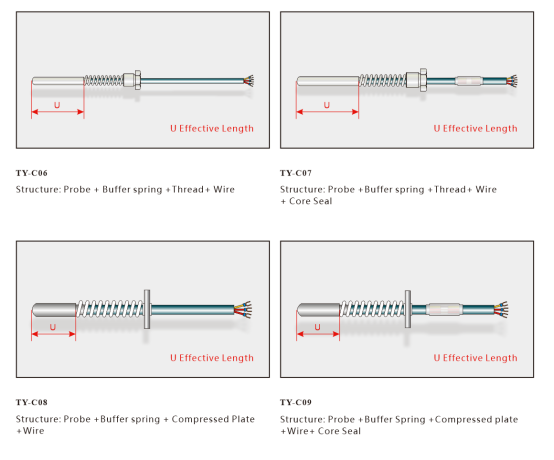 U

U Effective Length

TY-C06

Structure: Probe + Buffer spring +Thread+ Wire

U

U Effective Length

TY-C07

Structure: Probe +Buffer spring +Thread+ Wire + Core Seal

U

U Effective Length

TY-C08

Structure: Probe +Buffer spring + Compressed Plate +Wire

U

U Effective Length

TY-C09

Structure: Probe +Buffer Spring +Compressed plate +Wire+ Core Seal